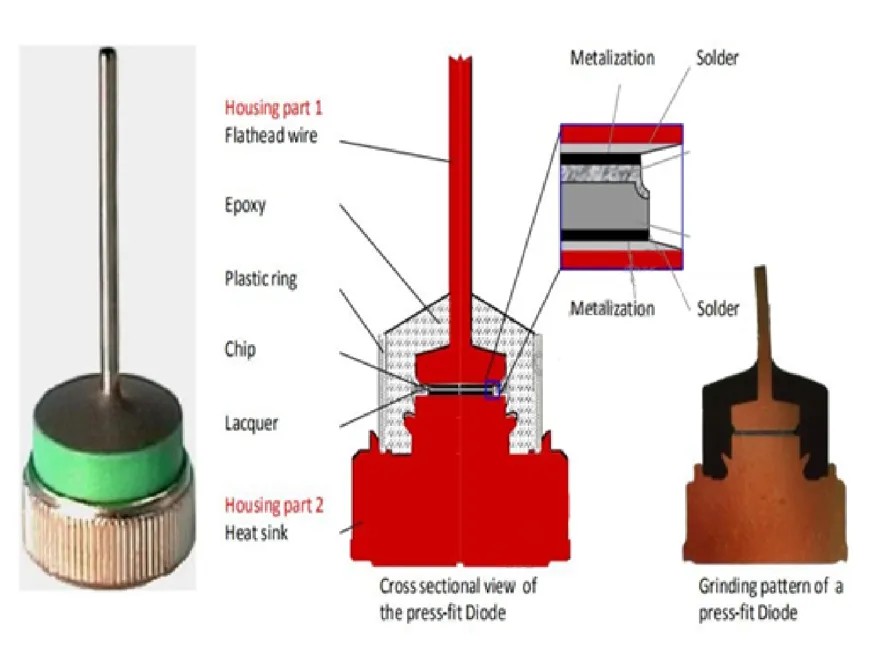 Housing part 1
Flathead wire

Epoxy

Plastic ring

Chip

Lacquer

Housing part 2
Heat sink

Metalization

Solder

Metalization

Solder

Cross sectional view of the press-fit Diode

Grinding pattern of a press-fit Diode